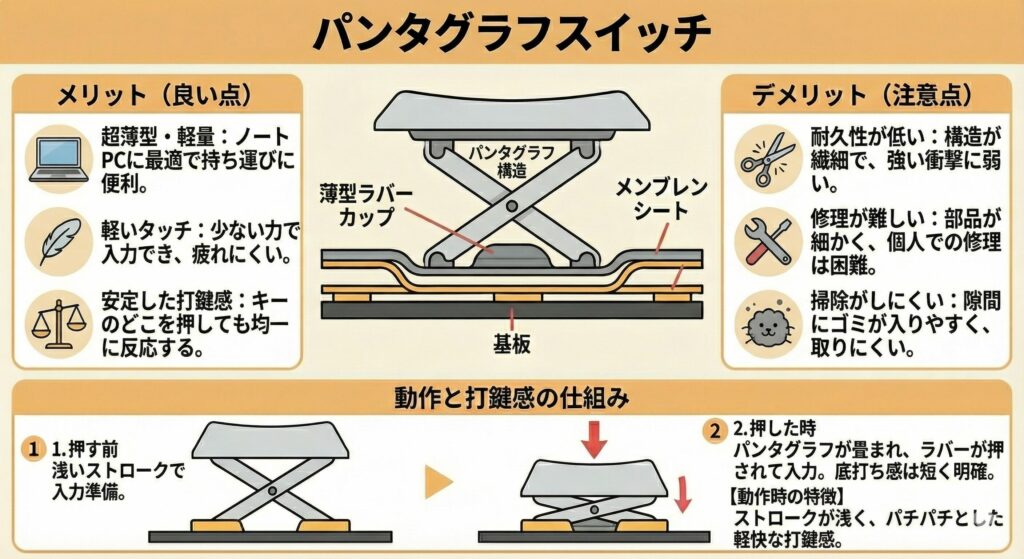 パンタグラフスイッチ

メリット（良い点）

超薄型・軽量：ノートPCに最適で持ち運びに便利。

軽いタッチ：少ない力で入力でき、疲れにくい。

安定した打鍵感：キーのどこを押しても均一に反応する。

パンタグラフ構造

薄型ラバーカップ

メンブレンシート

基板

デメリット（注意点）

耐久性が低い：構造が繊細で、強い衝撃に弱い。

修理が難しい：部品が細かく、個人での修理は困難。

掃除がしにくい：隙間にゴミが入りやすく、取りにくい。

動作と打鍵感の仕組み

1 1.押す前
浅いストロークで入力準備。

2 2.押した時
パンタグラフが畳まれ、ラバーが押されて入力。底打ち感は短く明確。

【動作時の特徴】
ストロークが浅く、パチパチとした軽快な打鍵感。